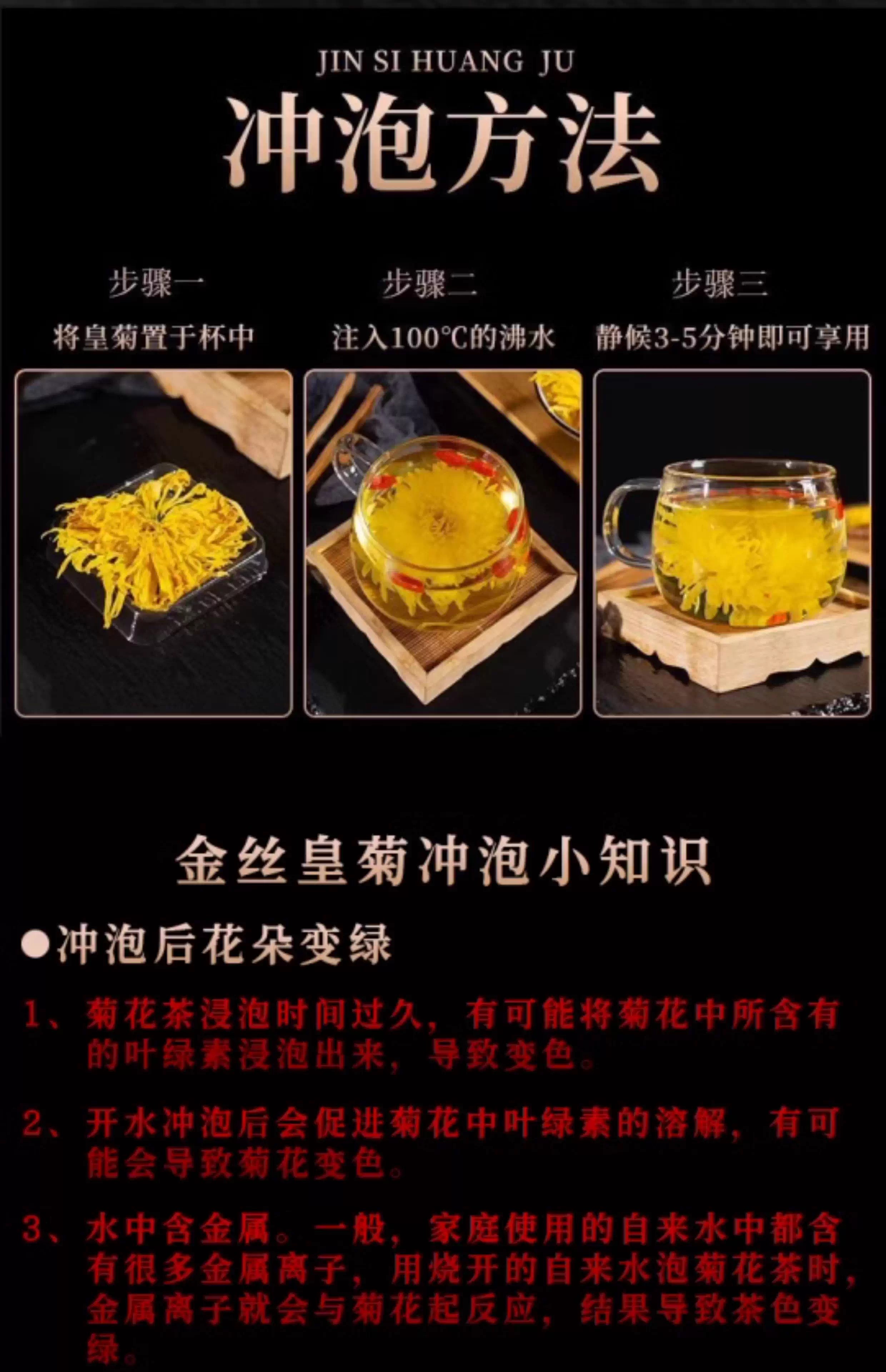 JIN SI HUANG JU

冲泡方法

步骤一
将皇菊置于杯中

步骤二
注入100℃的沸水

步骤三
静候3-5分钟即可享用

金丝皇菊冲泡小知识

●冲泡后花朵变绿

1、菊花茶浸泡时间过久，有可能将菊花中所含有的叶绿素浸泡出来，导致变色。

2、开水冲泡后会促进菊花中叶绿素的溶解，有可能会导致菊花变色。

3、水中含金属。一般，家庭使用的自来水中都含有很多金属离子，用烧开的自来水泡菊花茶时，金属离子就会与菊花起反应，结果导致茶色变绿。